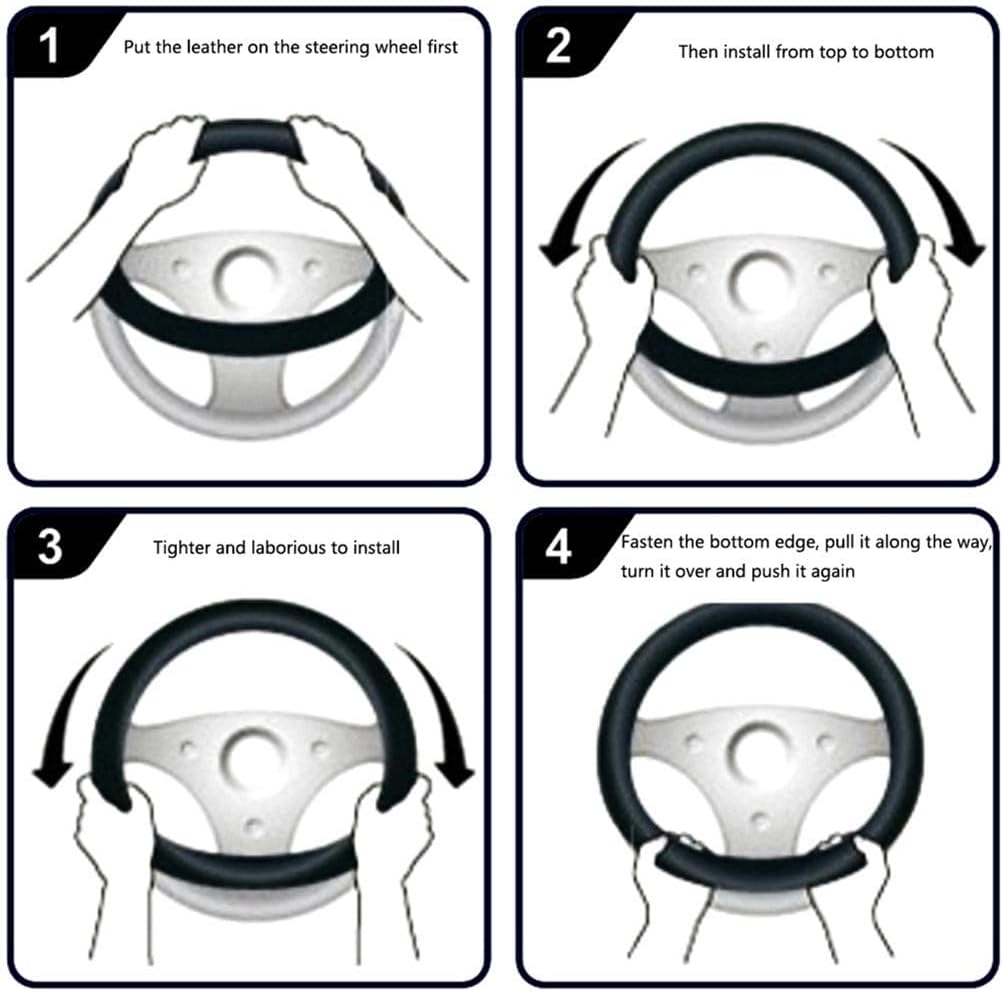 1
Put the leather on the steering wheel first

2
Then install from top to bottom

3
Tighter and laborious to install

4
Fasten the bottom edge, pull it along the way, turn it over and push it again